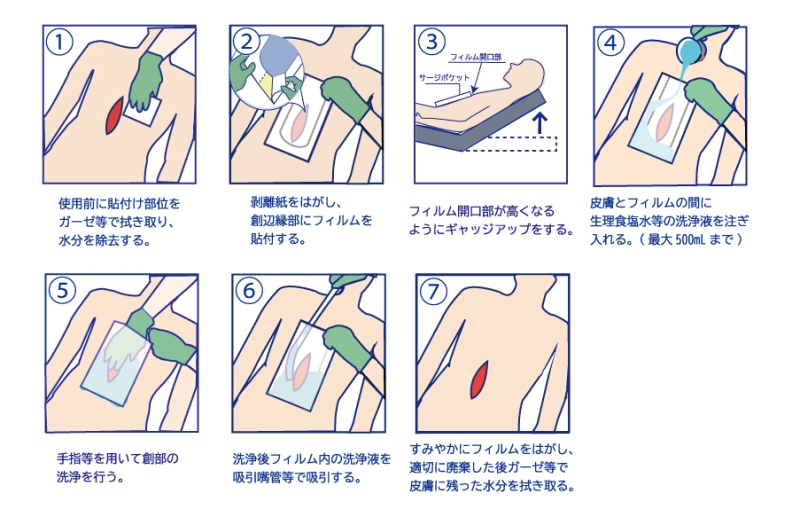 ①

使用前に貼付け部位をガーゼ等で拭き取り、水分を除去する。

②

剥離紙をはがし、創辺縁部にフィルムを貼付する。

③

フィルム開口部

サージポケット

フィルム開口部が高くなるようにギャッジアップをする。

④

皮膚とフィルムの間に生理食塩水等の洗浄液を注ぎ入れる。（最大 500mL まで）

⑤

手指等を用いて創部の洗浄を行う。

⑥

洗浄後フィルム内の洗浄液を吸引嘴管等で吸引する。

⑦

すみやかにフィルムをはがし、適切に廃棄した後ガーゼ等で皮膚に残った水分を拭き取る。